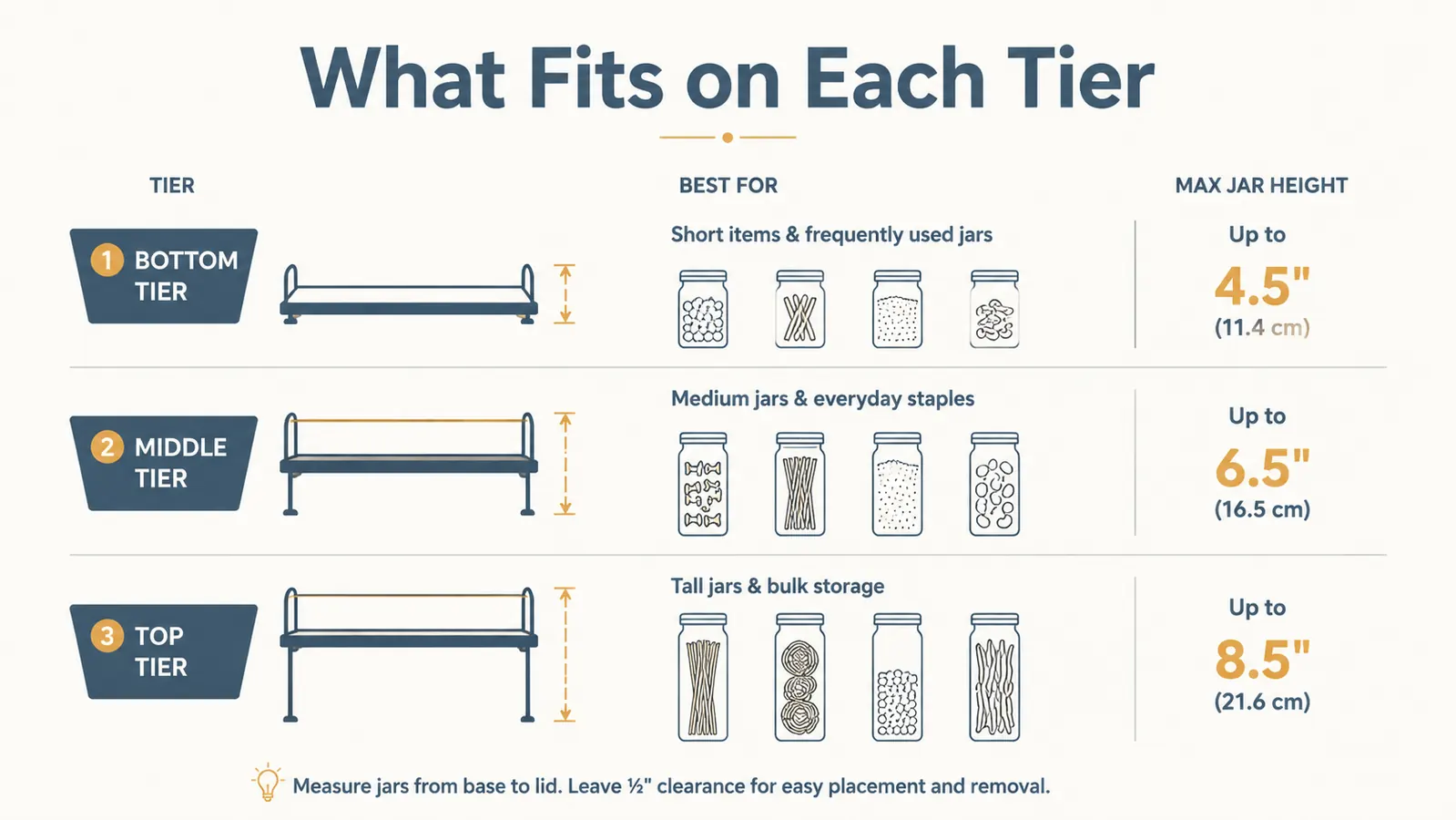 What Fits on Each Tier

| TIER | BEST FOR | MAX JAR HEIGHT |
|---|---|---|
| 1 BOTTOM TIER | Short items & frequently used jars | Up to 4.5" (11.4 cm) |
| 2 MIDDLE TIER | Medium jars & everyday staples | Up to 6.5" (16.5 cm) |
| 3 TOP TIER | Tall jars & bulk storage | Up to 8.5" (21.6 cm) |

Measure jars from base to lid. Leave ½" clearance for easy placement and removal.